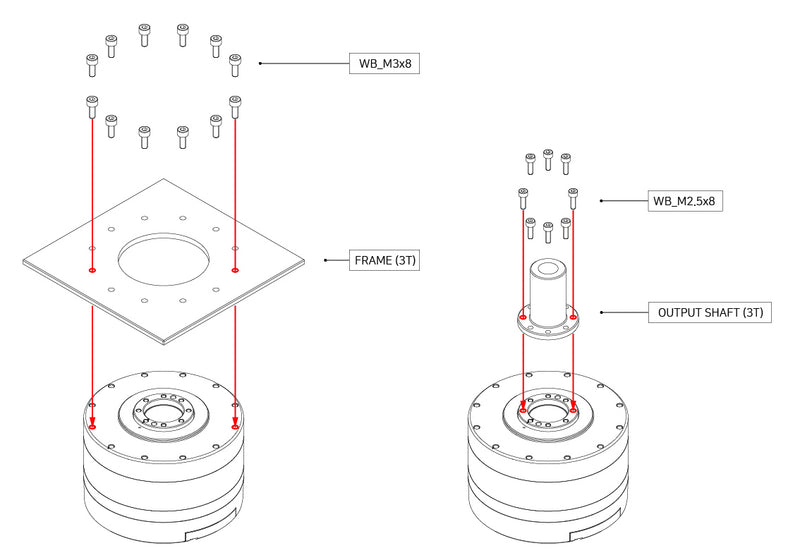 WB_M3x8

FRAME (3T)

WB_M2.5x8

OUTPUT SHAFT (3T)