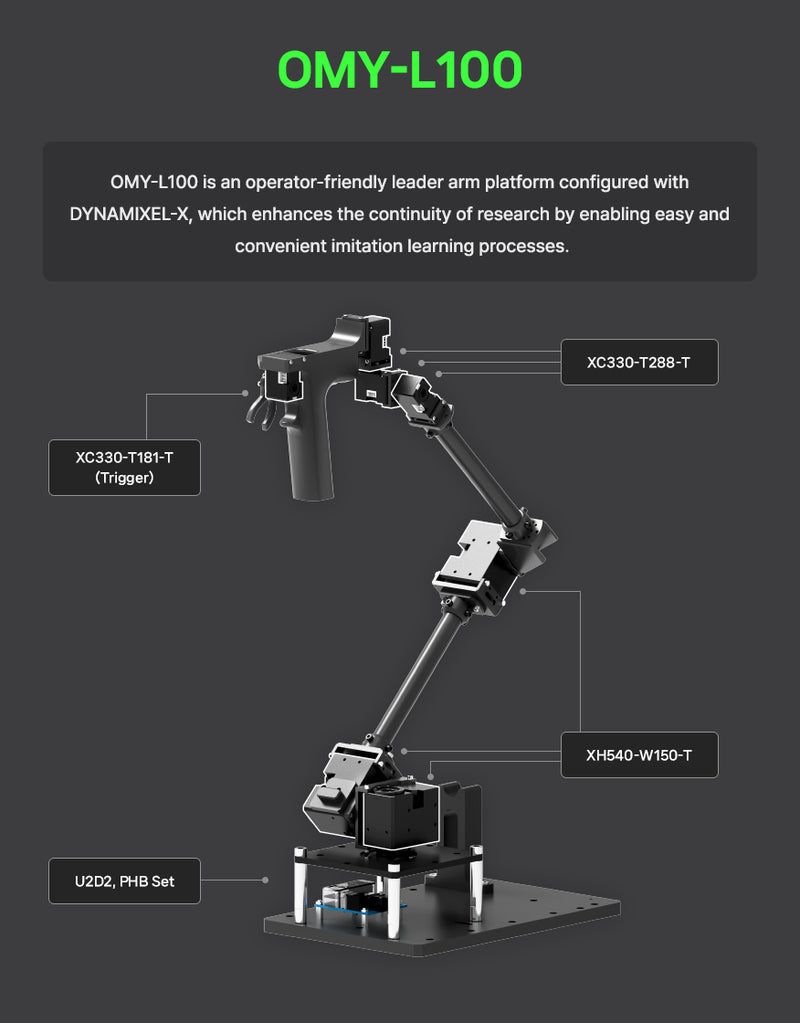 OMY-L100

OMY-L100 is an operator-friendly leader arm platform configured with DYNAMIXEL-X, which enhances the continuity of research by enabling easy and convenient imitation learning processes.

XC330-T288-T

XC330-T181-T
(Trigger)

XH540-W150-T

U2D2, PHB Set